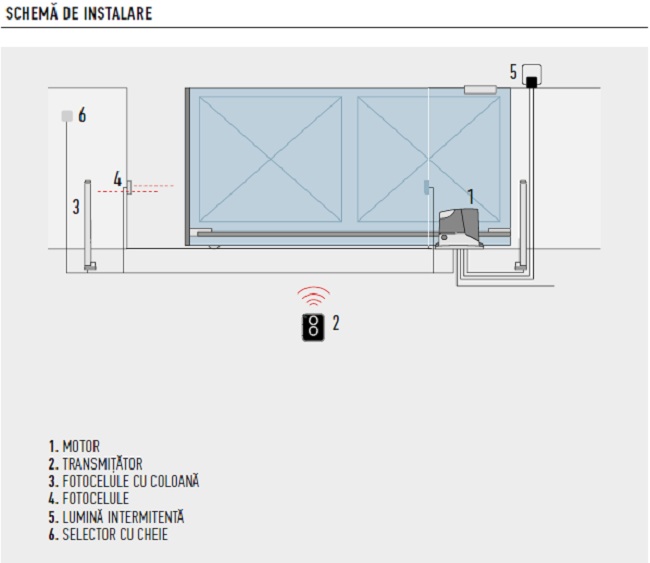 SCHEMĂ DE INSTALARE

5

6

4

3

1

2

1. MOTOR
2. TRANSMIȚĂTOR
3. FOTOCELULE CU COLOANĂ
4. FOTOCELULE
5. LUMINĂ INTERMITENTĂ
6. SELECTOR CU CHEIE